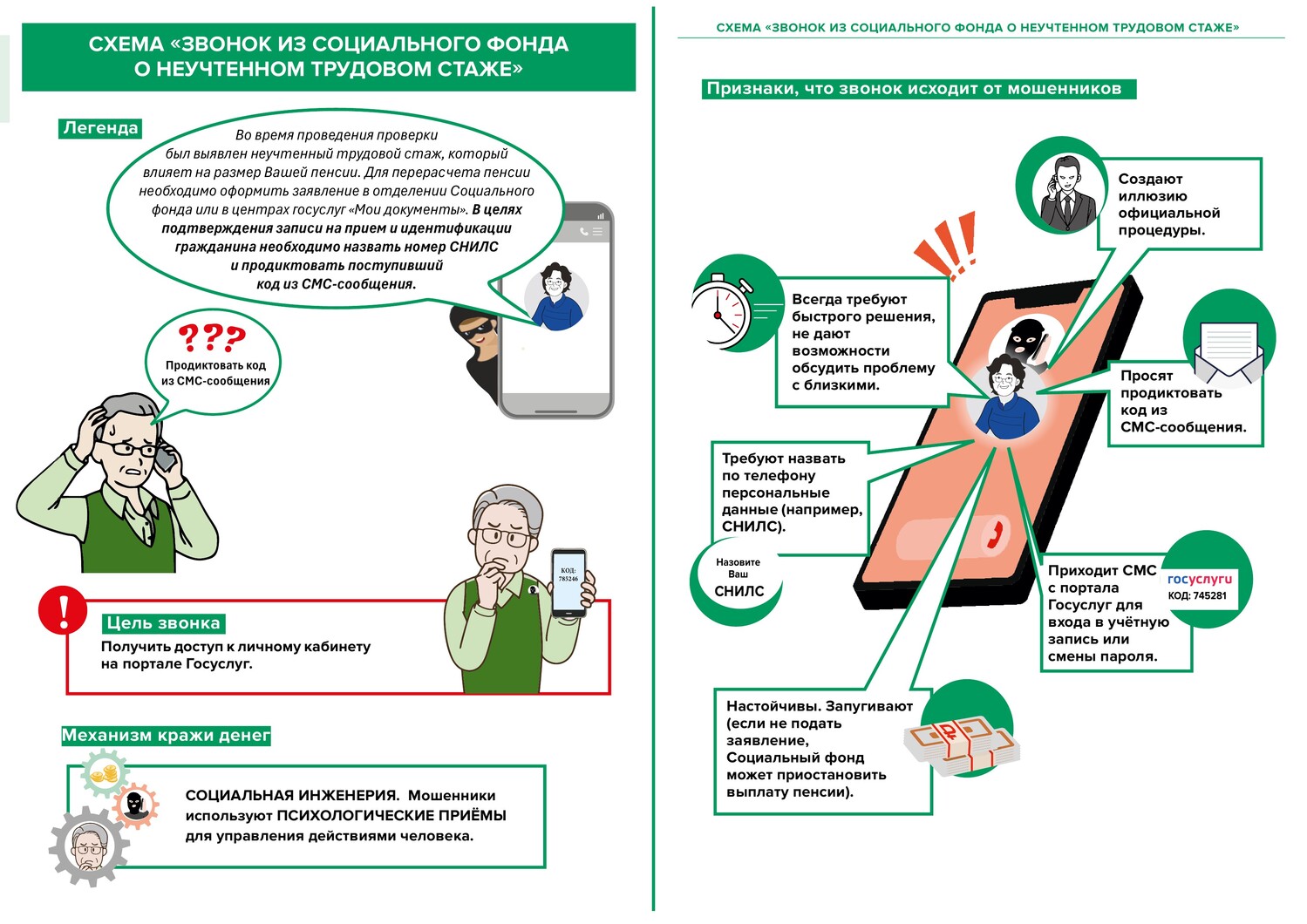 СХЕМА «ЗВОНОК ИЗ СОЦИАЛЬНОГО ФОНДА О НЕУЧТЕННОМ ТРУДОВОМ СТАЖЕ»

Легенда

Во время проведения проверки был выявлен неучтенный трудовой стаж, который влияет на размер Вашей пенсии. Для перерасчета пенсии необходимо оформить заявление в отделении Социального фонда или в центрах госуслуг «Мои документы». В целях подтверждения записи на прием и идентификации гражданина необходимо назвать номер СНИЛС и продиктовать поступивший код из СМС-сообщения.

???
Продиктовать код из СМС-сообщения

КОД: 785246

Цель звонка
Получить доступ к личному кабинету на портале Госуслуг.

Механизм кражи денег

СОЦИАЛЬНАЯ ИНЖЕНЕРИЯ. Мошенники используют ПСИХОЛОГИЧЕСКИЕ ПРИЁМЫ для управления действиями человека.

СХЕМА «ЗВОНОК ИЗ СОЦИАЛЬНОГО ФОНДА О НЕУЧТЕННОМ ТРУДОВОМ СТАЖЕ»

Признаки, что звонок исходит от мошенников

Создают иллюзию официальной процедуры.

Всегда требуют быстрого решения, не дают возможности обсудить проблему с близкими.

Просят продиктовать код из СМС-сообщения.

Требуют назвать по телефону персональные данные (например, СНИЛС).

Назовите Ваш СНИЛС

Приходит СМС с портала Госуслуг для входа в учётную запись или смены пароля.

госуслуги
КОД: 745281

Настойчивы. Запугивают (если не подать заявление, Социальный фонд может приостановить выплату пенсии).